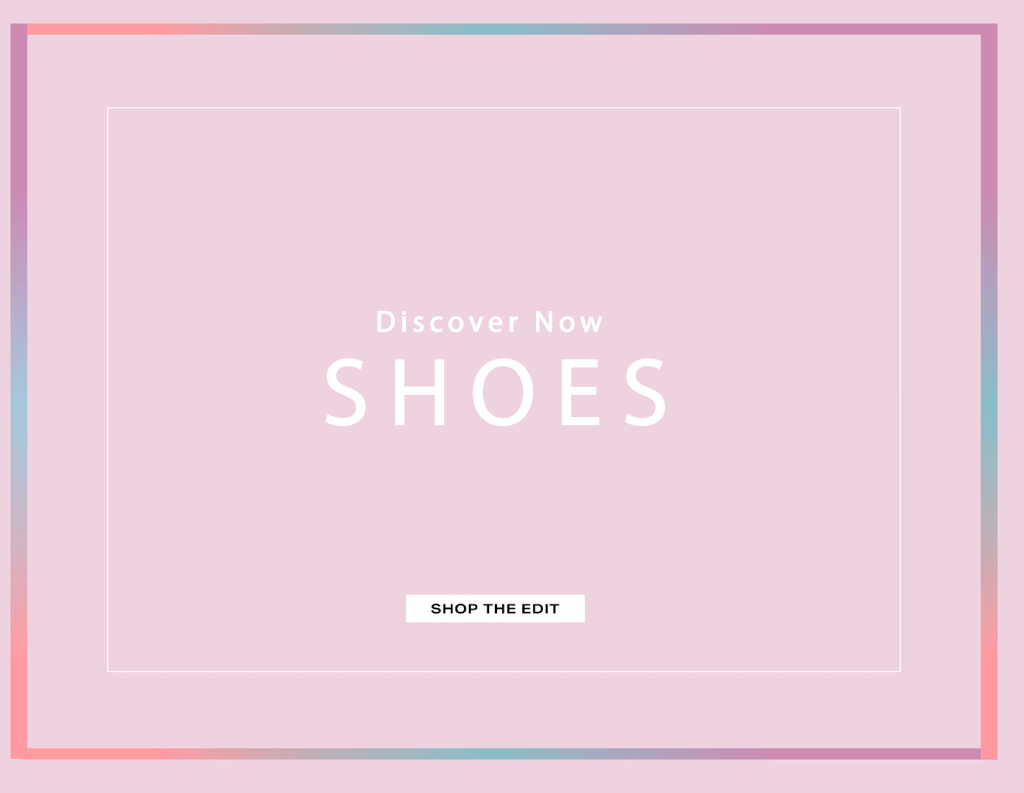 Discover Now
SHOES

SHOP THE EDIT